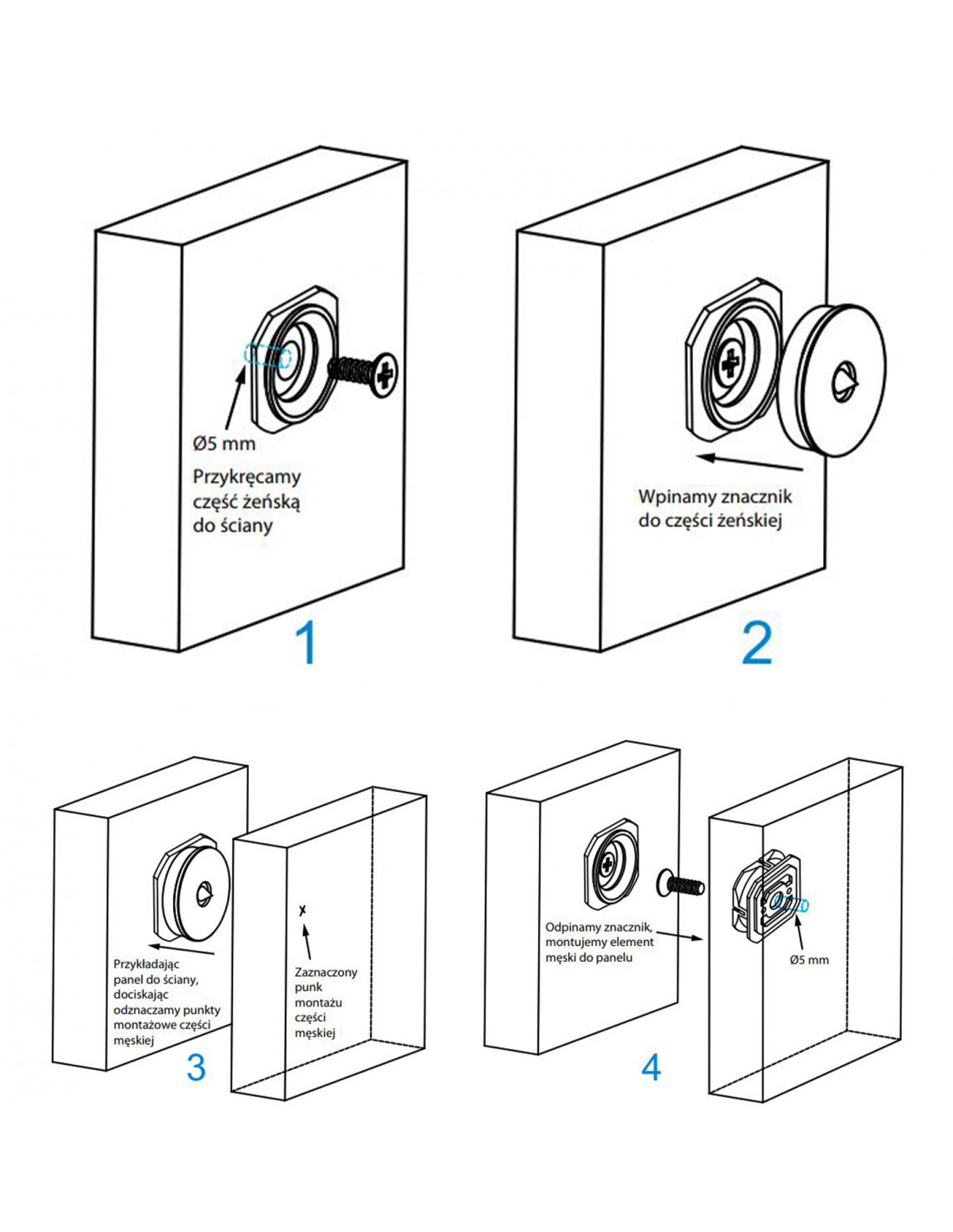 Ø5 mm

Przykręcamy część żeńską do ściany

1

Wpinamy znacznik do części żeńskiej

2

Przykładając panel do ściany, dociskając odznaczamy punkty montażowe części męskiej

x

Zaznaczony punk montażu części męskiej

3

Odpinamy znacznik, montujemy element męski do panelu

Ø5 mm

4